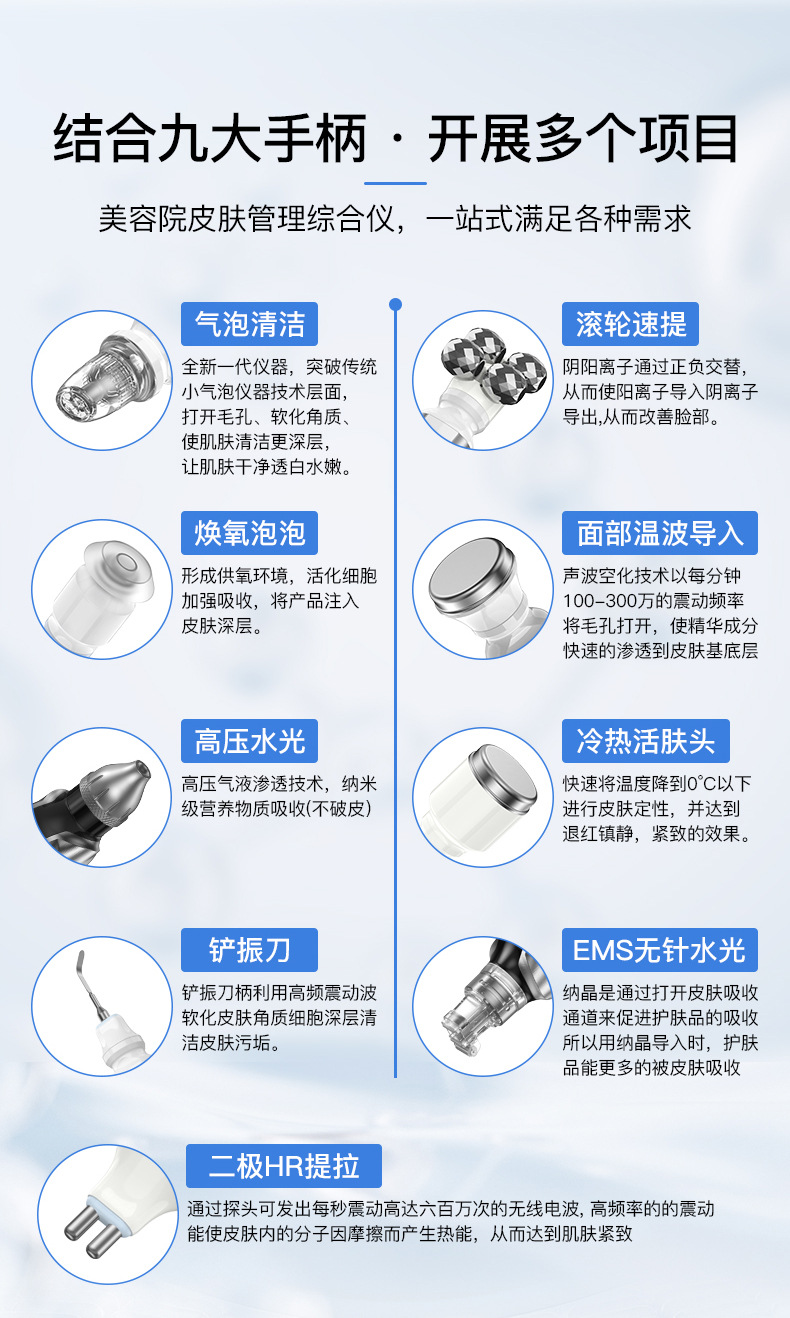 结合九大手柄 · 开展多个项目

美容院皮肤管理综合仪，一站式满足各种需求

气泡清洁

全新一代仪器，突破传统小气泡仪器技术层面，打开毛孔、软化角质、使肌肤清洁更深层，让肌肤干净透白水嫩。

焕氧泡泡

形成供氧环境，活化细胞加强吸收，将产品注入皮肤深层。

高压水光

高压气液渗透技术，纳米级营养物质吸收(不破皮)

铲振刀

铲振刀柄利用高频震动波软化皮肤角质细胞深层清洁皮肤污垢。

滚轮速提

阴阳离子通过正负交替，从而使阳离子导入阴离子导出,从而改善脸部。

面部温波导入

声波空化技术以每分钟100-300万的震动频率将毛孔打开，使精华成分快速的渗透到皮肤基底层

冷热活肤头

快速将温度降到0°C以下进行皮肤定性，并达到退红镇静，紧致的效果。

EMS无针水光

纳晶是通过打开皮肤吸收通道来促进护肤品的吸收所以用纳晶导入时，护肤品能更多的被皮肤吸收

二极HR提拉

通过探头可发出每秒震动高达六百万次的无线电波, 高频率的的震动能使皮肤内的分子因摩擦而产生热能，从而达到肌肤紧致